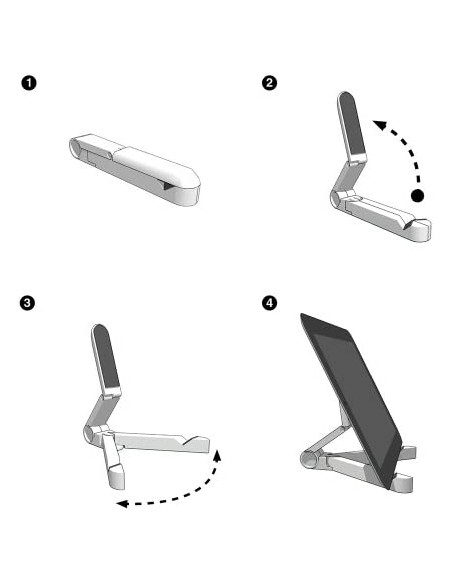 1

2

3

4